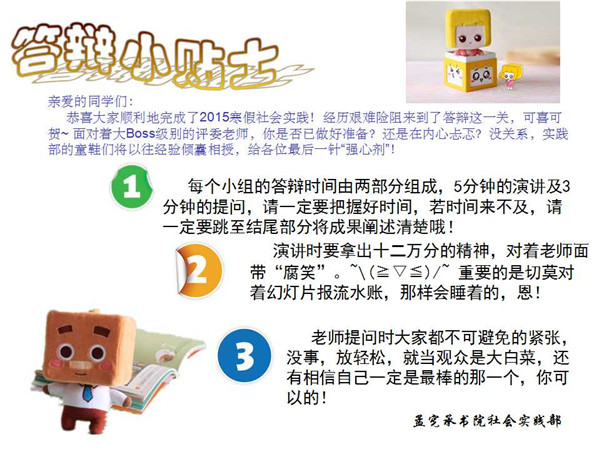 答辩小贴士

亲爱的同学们：

恭喜大家顺利地完成了2015寒假社会实践！经历艰难险阻来到了答辩这一关，可喜可贺~ 面对着大Boss级别的评委老师，你是否已做好准备？还是在内心忐忑？没关系，实践部的童鞋们将以往经验倾囊相授，给各位最后一针“强心剂”！

1

每个小组的答辩时间由两部分组成，5分钟的演讲及3分钟的提问，请一定要把握好时间，若时间来不及，请一定要跳至结尾部分将成果阐述清楚哦！

2

演讲时要拿出十二万分的精神，对着老师面带“腐笑”。~\(≧▽≦)/~ 重要的是切莫对着幻灯片报流水账，那样会睡着的，恩！

3

老师提问时大家都不可避免的紧张，没事，放轻松，就当观众是大白菜，还有相信自己一定是最棒的那一个，你可以的！

孟宪承书院社会实践部